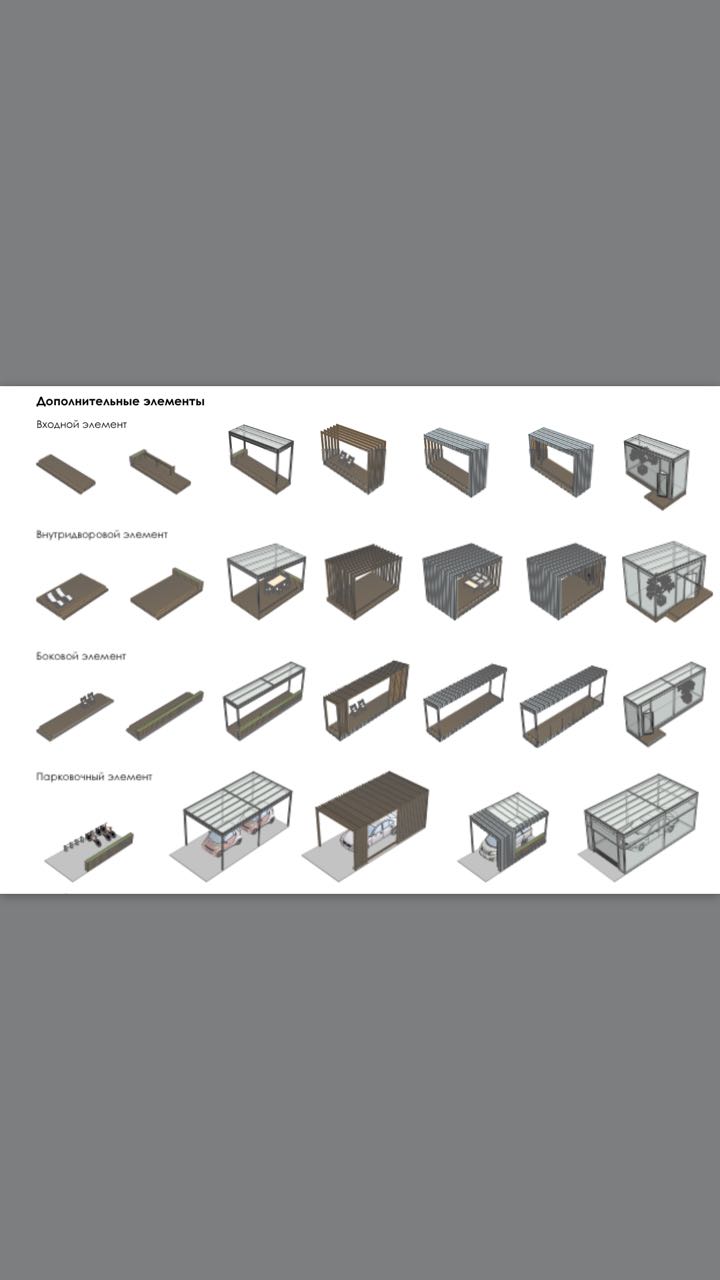 Дополнительные элементы

Входной элемент

Внутридворовой элемент

Боковой элемент

Парковочный элемент